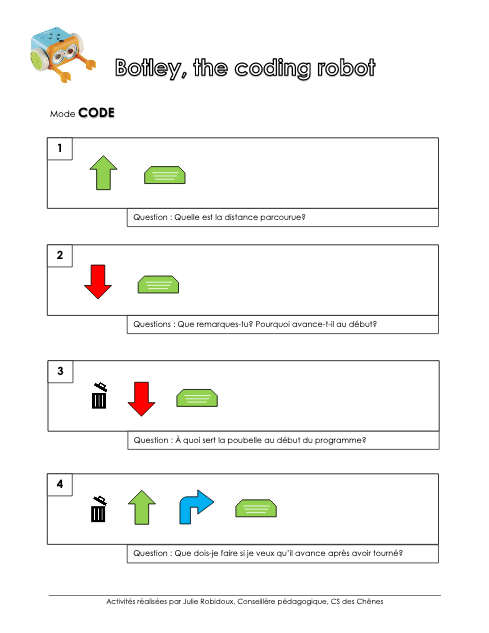 Botley, the coding robot

Mode CODE

1

Question : Quelle est la distance parcourue?

2

Questions : Que remarques-tu? Pourquoi avance-t-il au début?

3

Question : À quoi sert la poubelle au début du programme?

4

Question : Que dois-je faire si je veux qu'il avance après avoir tourné?

Activités réalisées par Julie Robidoux, Conseillère pédagogique, CS des Chênes